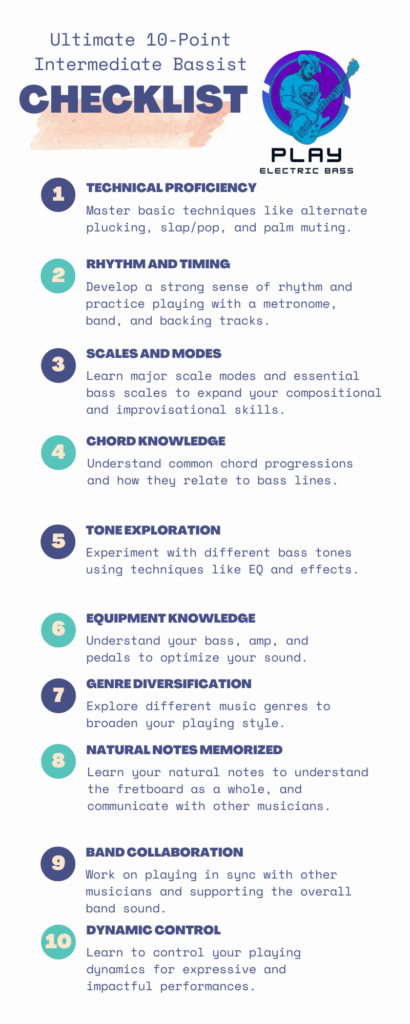 Ultimate 10-Point Intermediate Bassist

CHECKLIST

PLAY
ELECTRIC BASS

1 TECHNICAL PROFICIENCY
Master basic techniques like alternate plucking, slap/pop, and palm muting.

2 RHYTHM AND TIMING
Develop a strong sense of rhythm and practice playing with a metronome, band, and backing tracks.

3 SCALES AND MODES
Learn major scale modes and essential bass scales to expand your compositional and improvisational skills.

4 CHORD KNOWLEDGE
Understand common chord progressions and how they relate to bass lines.

5 TONE EXPLORATION
Experiment with different bass tones using techniques like EQ and effects.

6 EQUIPMENT KNOWLEDGE
Understand your bass, amp, and pedals to optimize your sound.

7 GENRE DIVERSIFICATION
Explore different music genres to broaden your playing style.

8 NATURAL NOTES MEMORIZED
Learn your natural notes to understand the fretboard as a whole, and communicate with other musicians.

9 BAND COLLABORATION
Work on playing in sync with other musicians and supporting the overall band sound.

10 DYNAMIC CONTROL
Learn to control your playing dynamics for expressive and impactful performances.